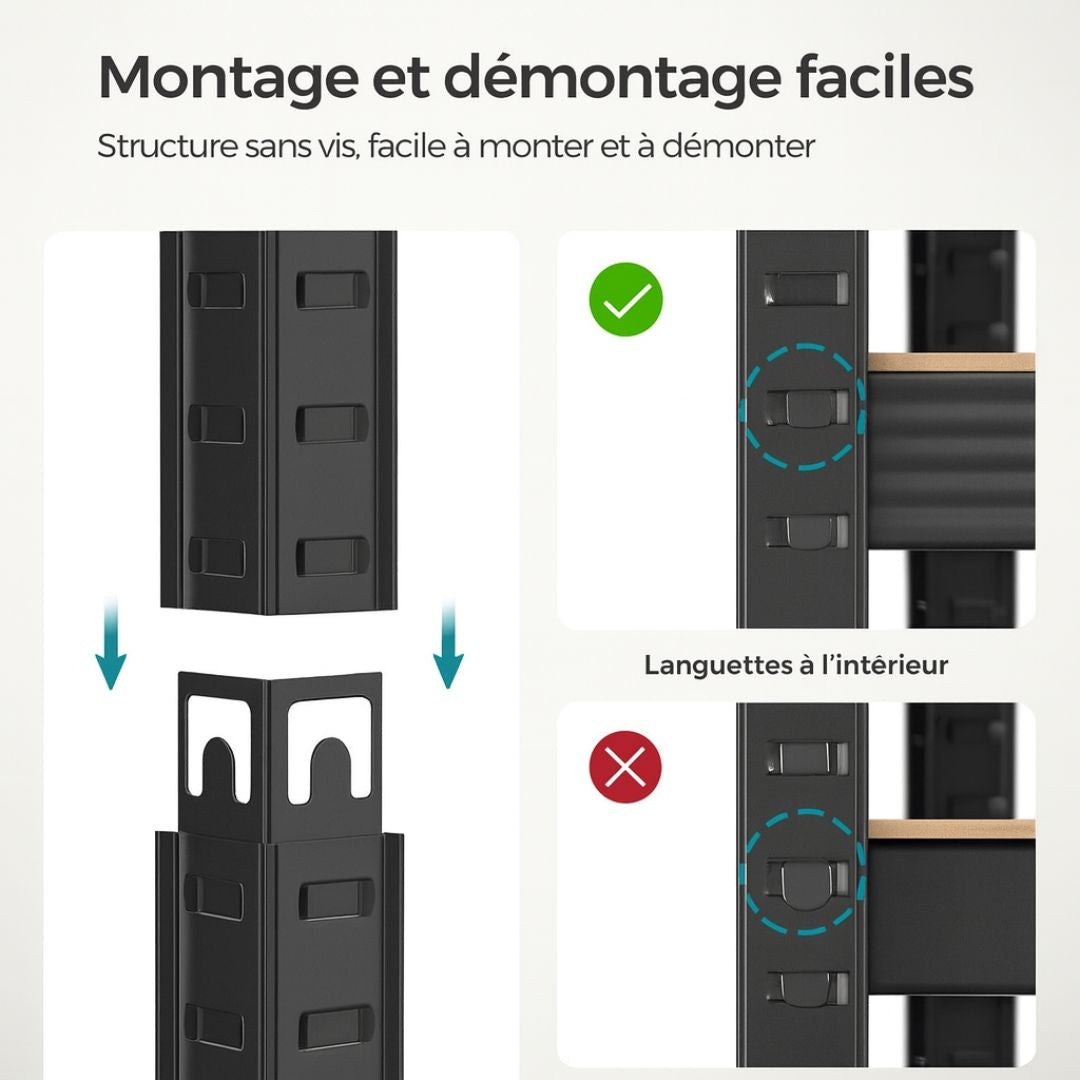 Montage et démontage faciles

Structure sans vis, facile à monter et à démonter

Languettes à l'intérieur