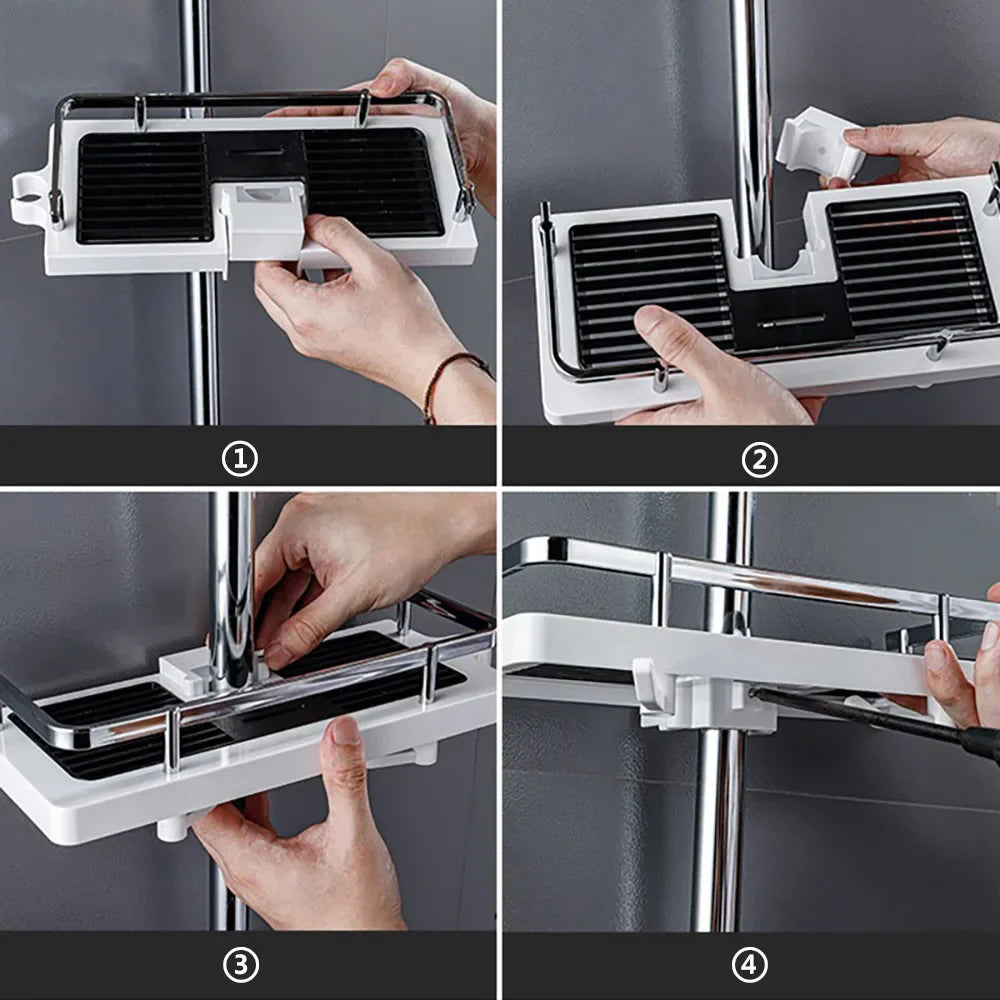 ①

②

③

④