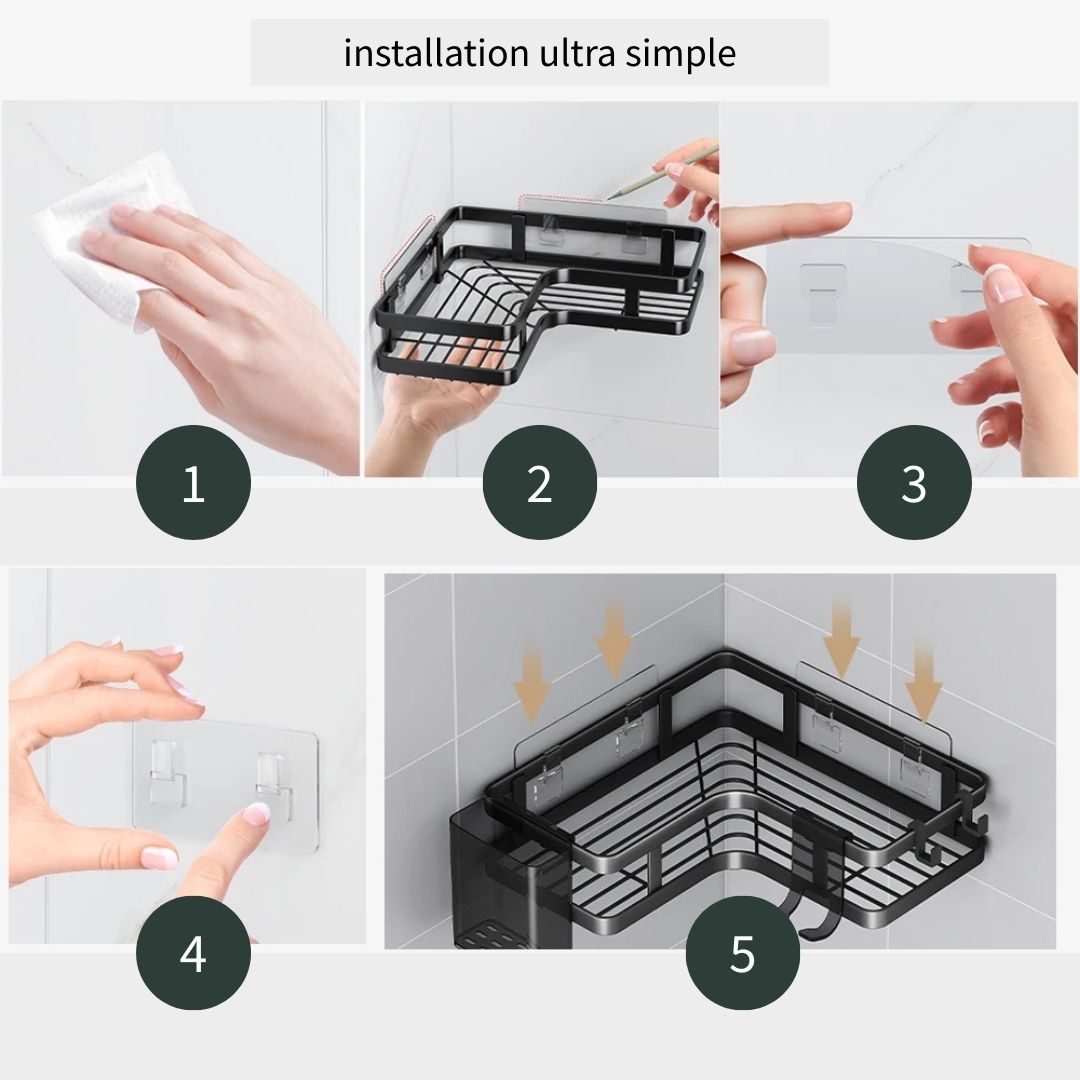 installation ultra simple

1

2

3

4

5