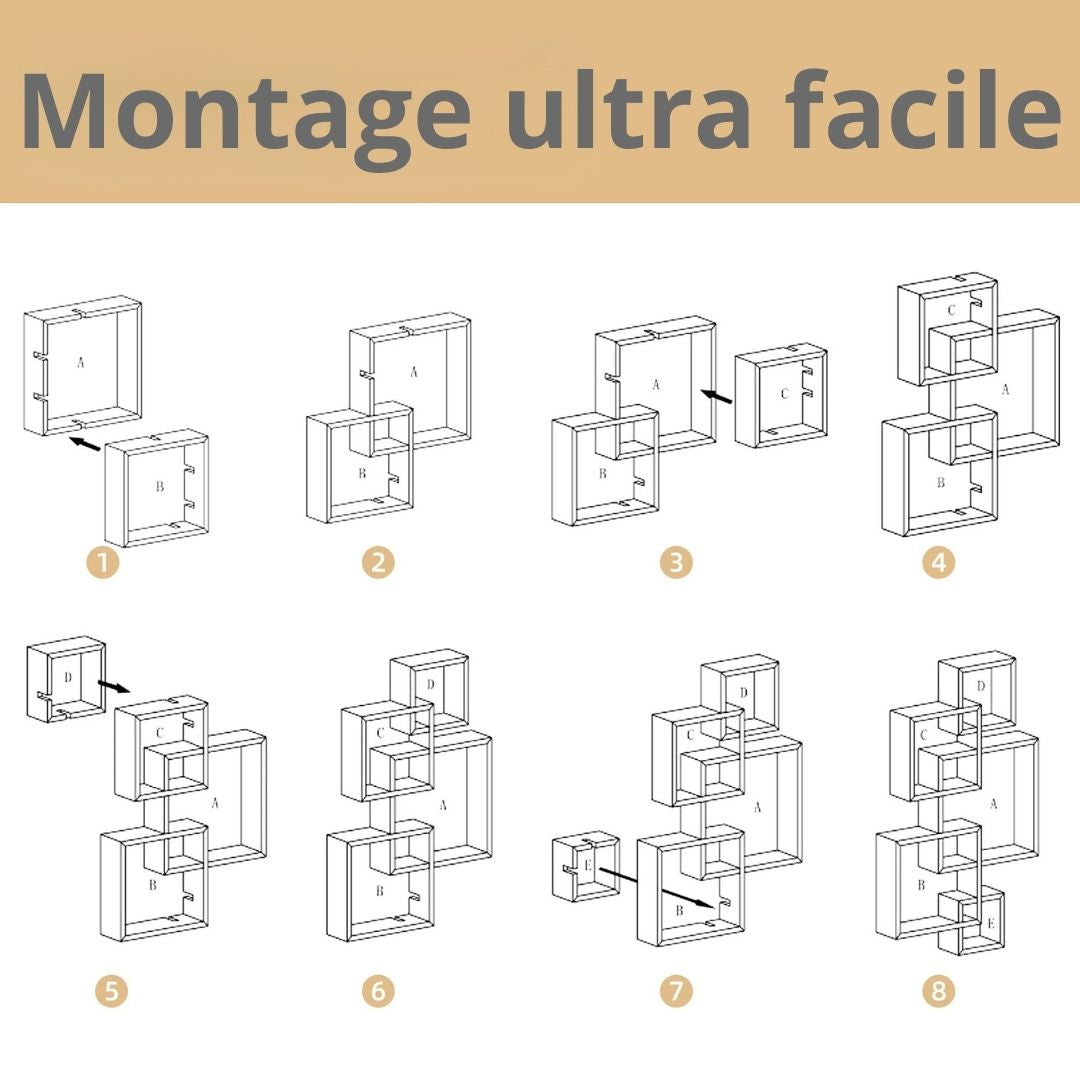 Montage ultra facile

A
B
1

A
B
2

A
B
C
3

C
A
B
4

D
C
A
B
5

D
C
A
B
6

D
C
A
E
B
7

D
C
A
B
E
8